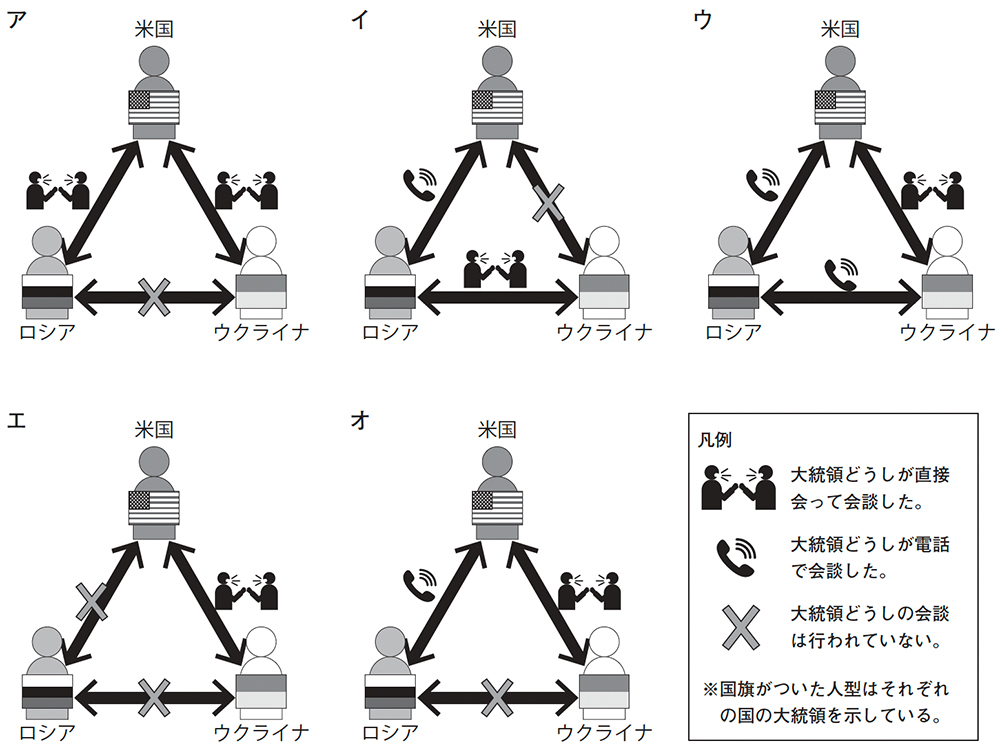 ア
米国
ロシア
ウクライナ

イ
米国
ロシア
ウクライナ

ウ
米国
ロシア
ウクライナ

エ
米国
ロシア
ウクライナ

オ
米国
ロシア
ウクライナ

凡例
大統領どうしが直接会って会談した。
大統領どうしが電話で会談した。
大統領どうしの会談は行われていない。
※国旗がついた人型はそれぞれの国の大統領を示している。